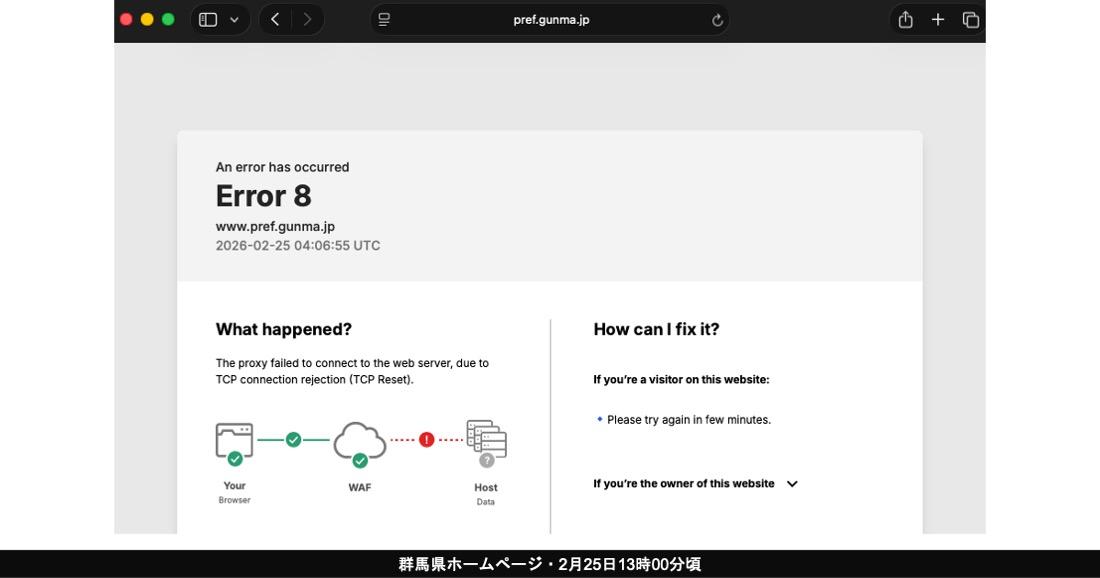 pref.gunma.jp

An error has occurred

Error 8

www.pref.gunma.jp

2026-02-25 04:06:55 UTC

What happened?

The proxy failed to connect to the web server, due to TCP connection rejection (TCP Reset).

Your
Browser

WAF

Host
Data

How can I fix it?

If you're a visitor on this website:

Please try again in few minutes.

If you're the owner of this website

群馬県ホームページ・2月25日13時00分頃